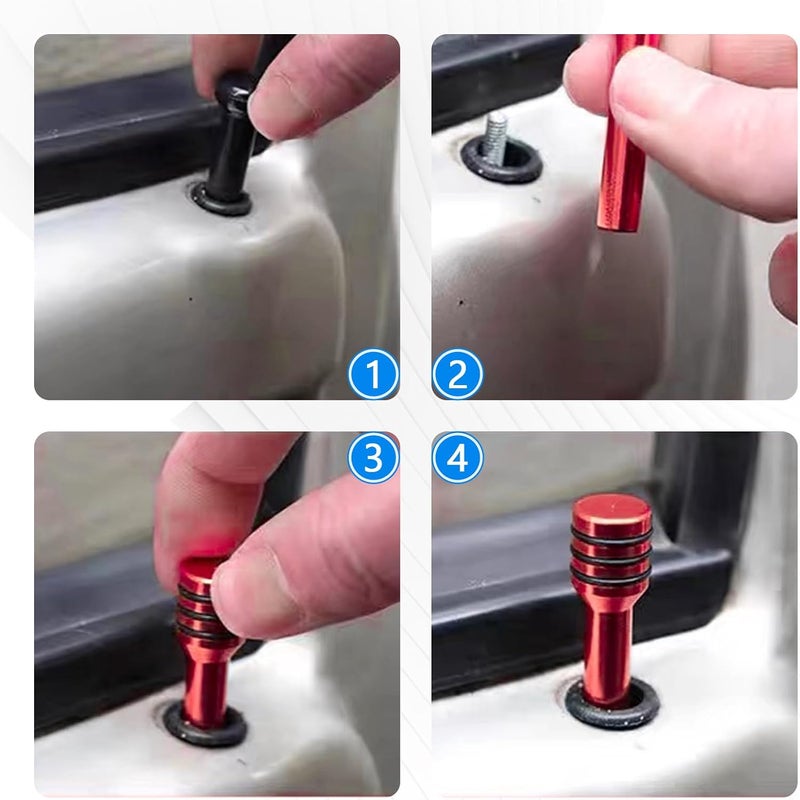 1
2
3
4